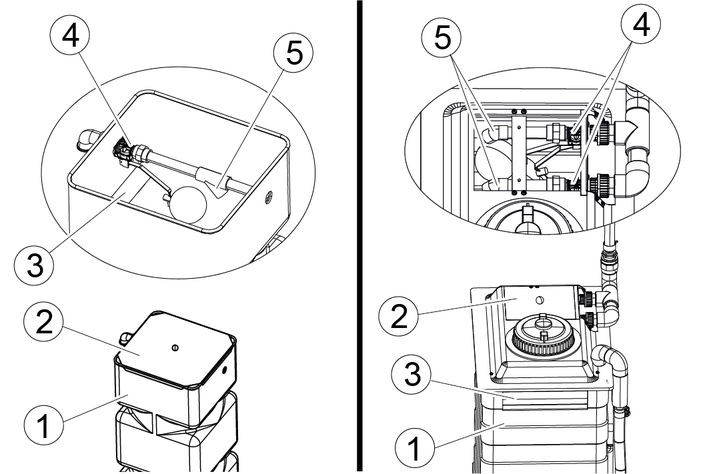 4
5
3
2
1
5
4
2
3
1