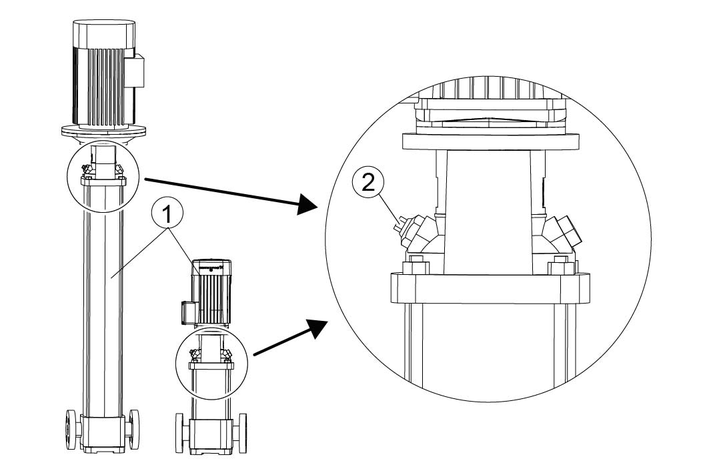 1
2