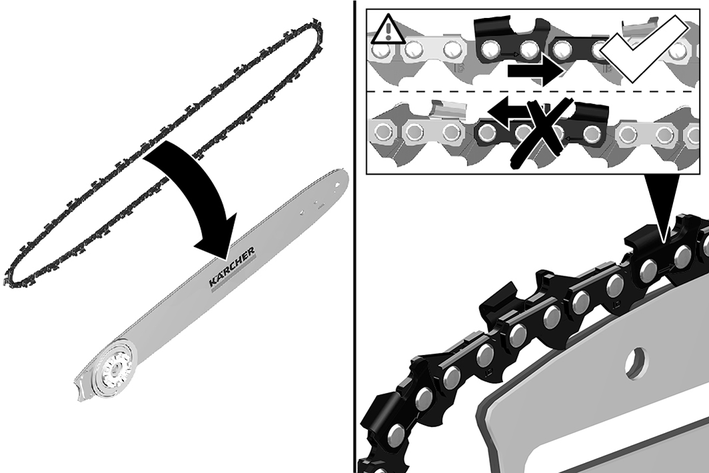 KÄRCHER