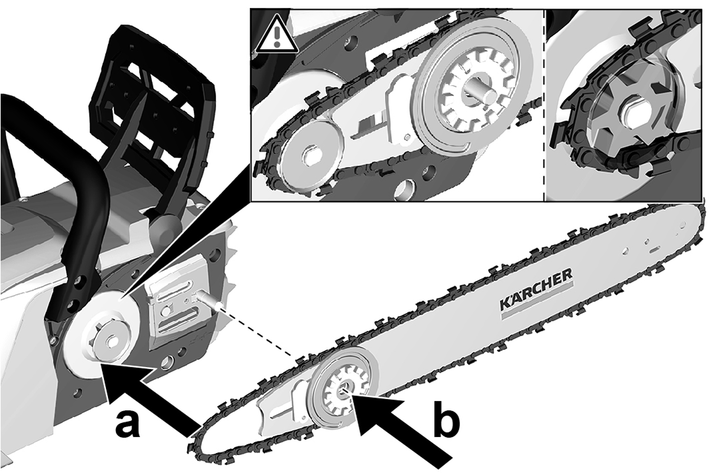 KÄRCHER

a

b