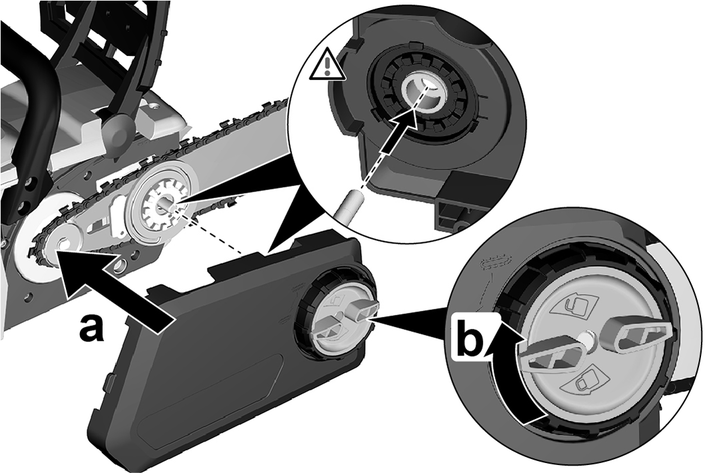 a

b