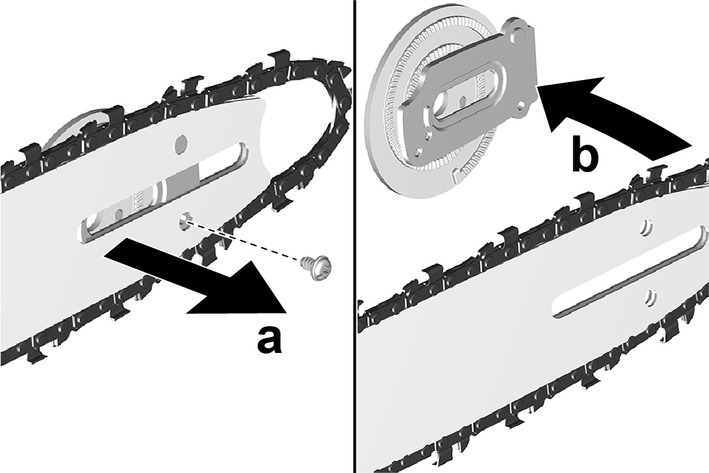 a

b