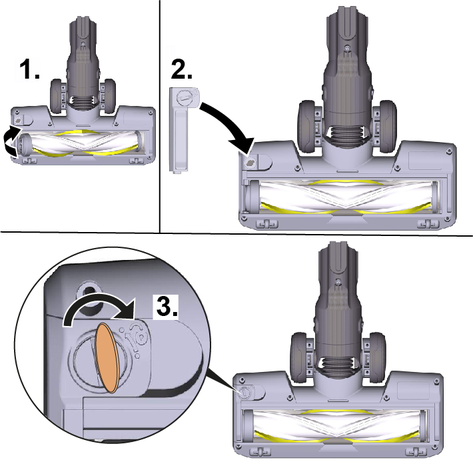 1.

2.

3.