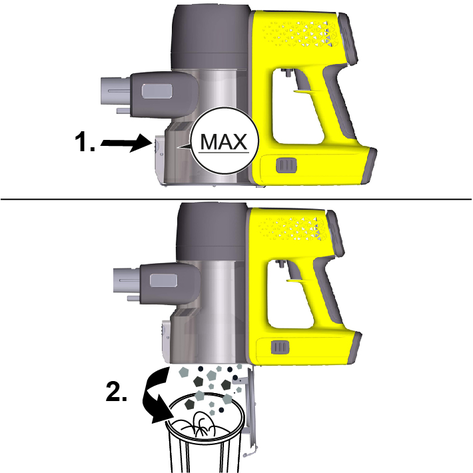 1.

MAX

2.