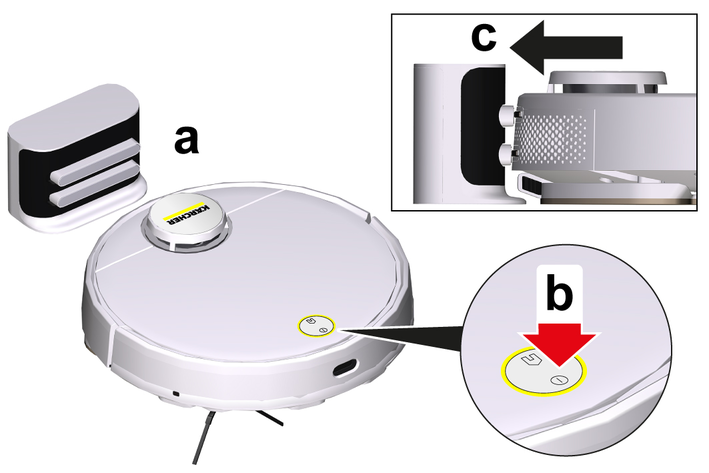 c

a

KÄRCHER

b