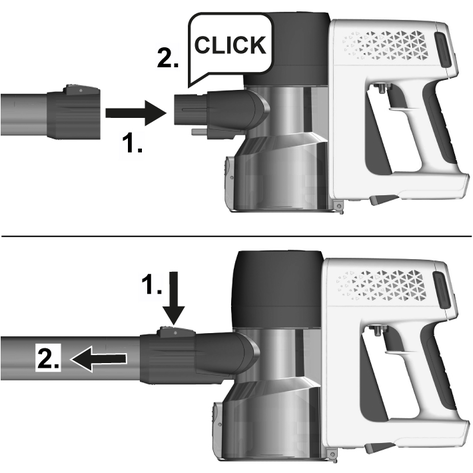 2.
CLICK
1.

1.
2.