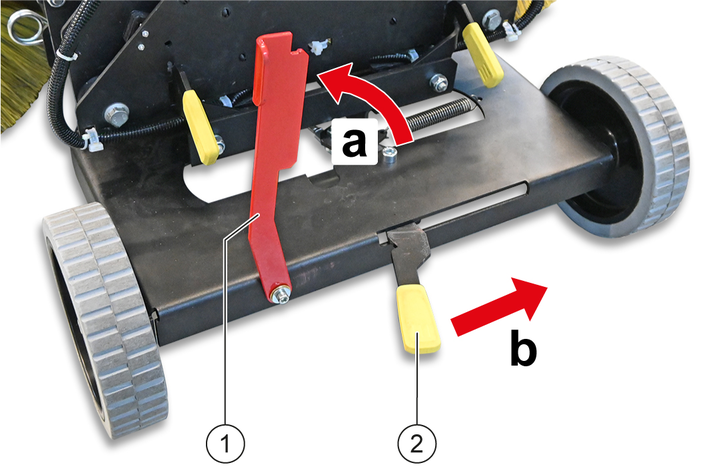 a
b
1
2