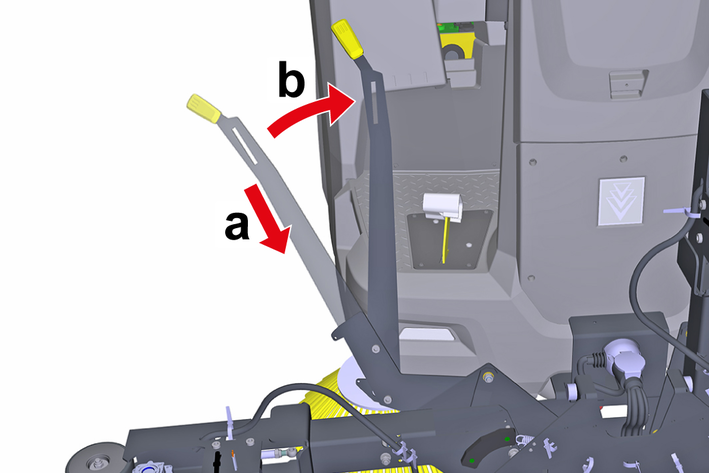 b
a