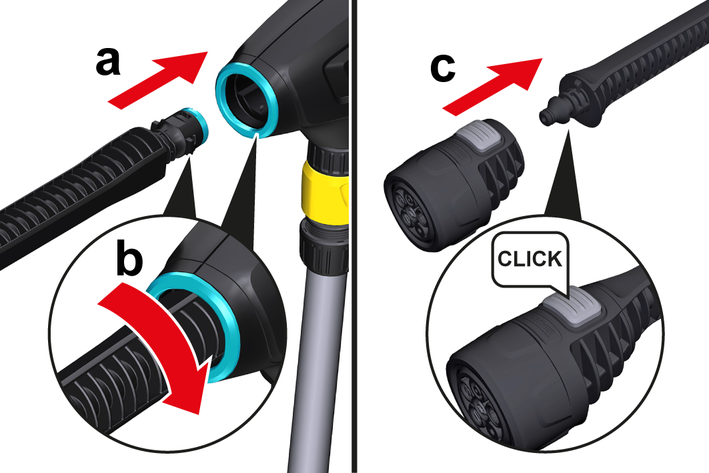 a
b
c
CLICK