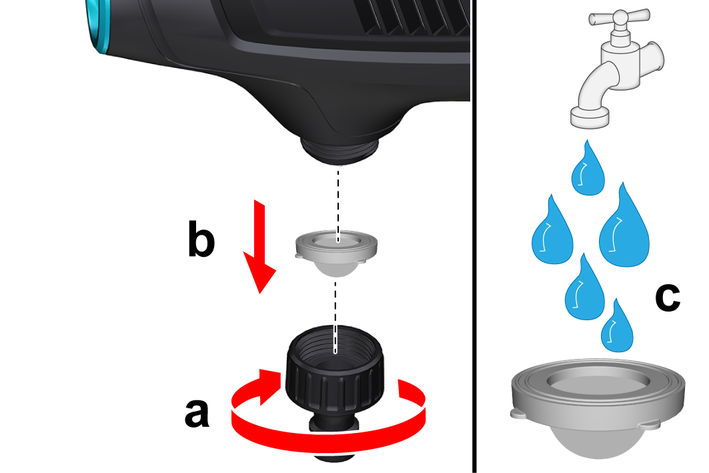 b
a
c